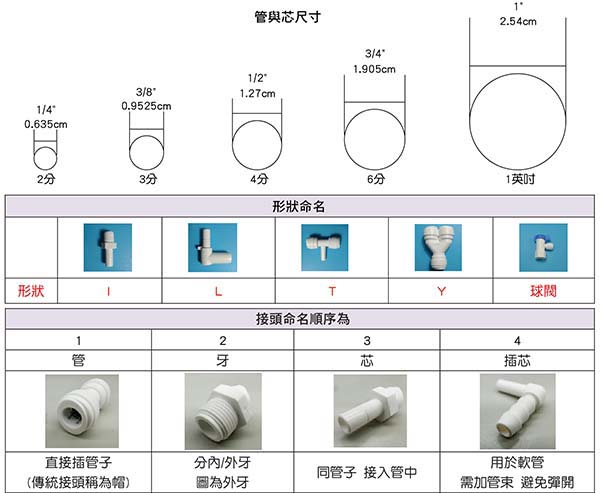 管與芯尺寸

1/4"
0.635cm
2分

3/8"
0.9525cm
3分

1/2"
1.27cm
4分

3/4"
1.905cm
6分

1"
2.54cm
1英吋

| 形狀命名 | | | | | |
|---|---|---|---|---|---|
| | | | | | |
| 形狀 | I | L | T | Y | 球閥 |

| 接頭命名順序為 | | | |
|---|---|---|---|
| 1 | 2 | 3 | 4 |
| 管 | 牙 | 芯 | 插芯 |
| | | | |
| 直接插管子 (傳統接頭稱為帽) | 分內/外牙 圖為外牙 | 同管子 接入管中 | 用於軟管 需加管束 避免彈開 |